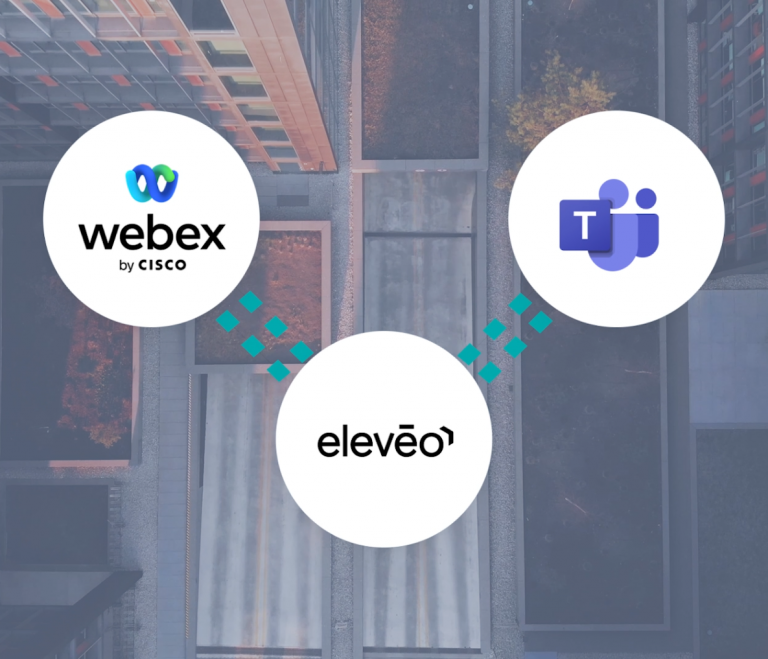 webex
by CISCO

T

elevēo