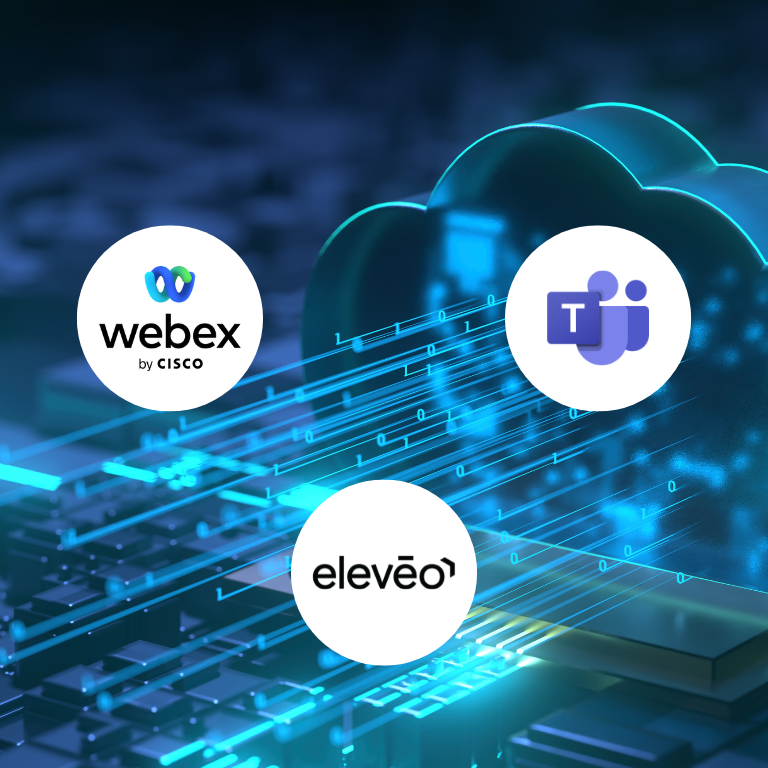 webex
by CISCO

T

elevēo